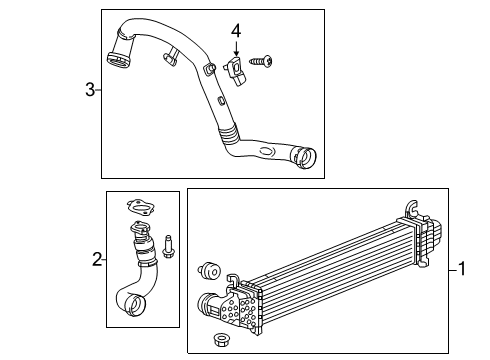 4
3
2
1