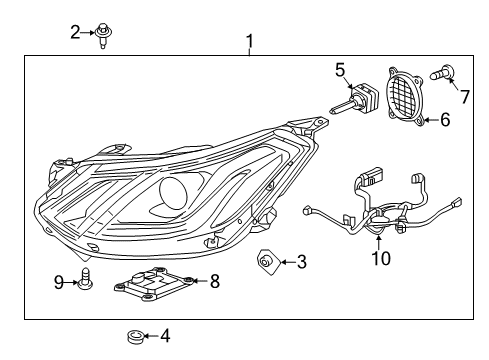 2
1
5
7
6
10
3
9
8
4