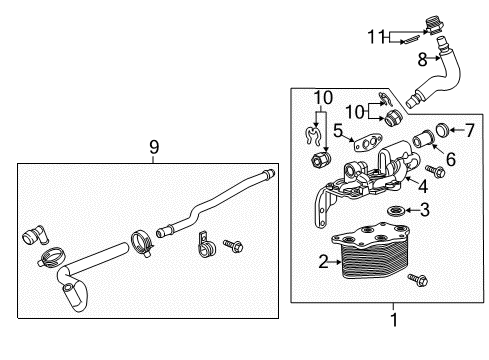 11
8
10
10
5
7
6
9
4
3
2
1