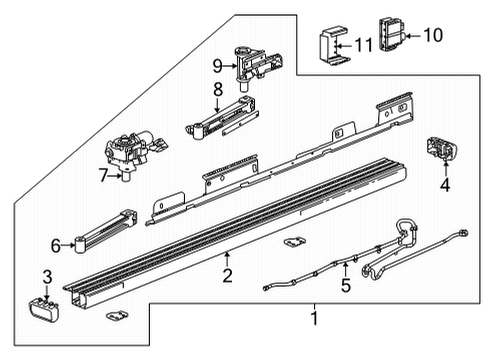 11
10
9
8
7
4
6
2
5
3
1