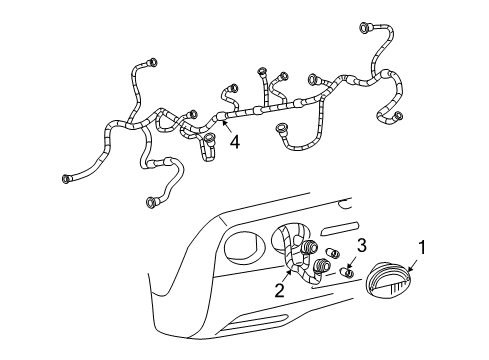 4

3

1

2