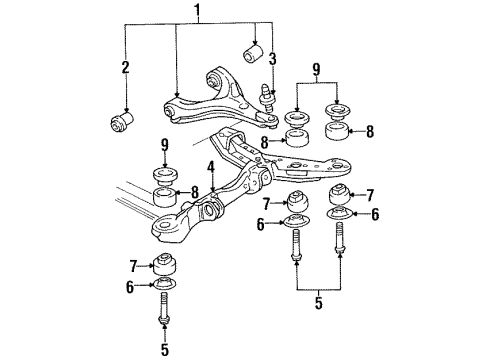 1
2
3
9
8
8
9
4
8
7
7
6
6
7
6
5
5