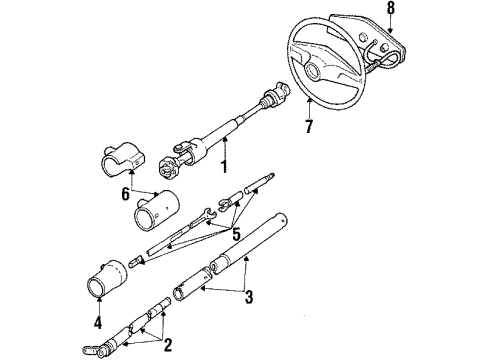 8
7
1
6
5
3
4
2