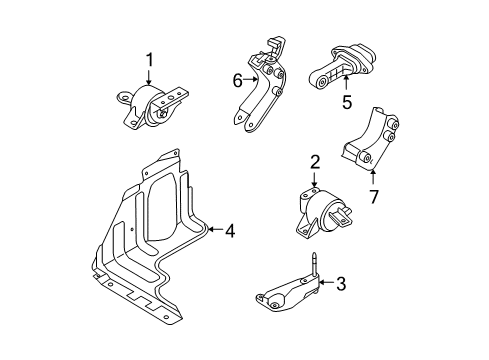 1
6
5
2
7
4
3