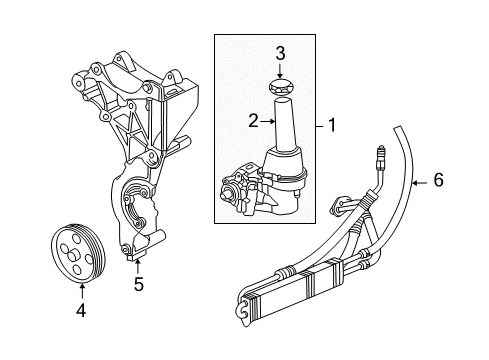 3
2
1
6
5
4