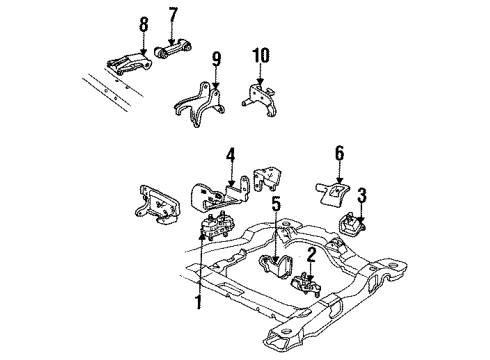 8
7
9
10
4
6
3
5
2
1