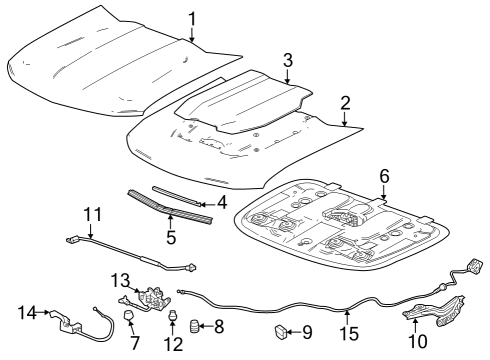 1
3
2
6
4
11
5
13
14
7
12
8
9
15
10