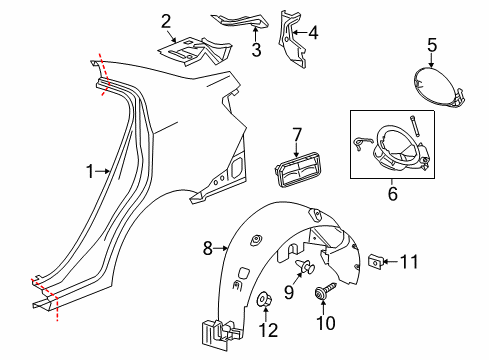 2
3
4
5
1
7
6
8
11
9
10
12