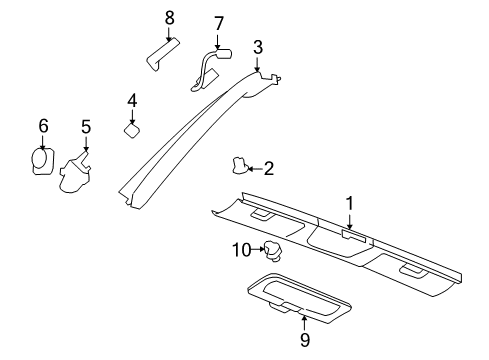 8
7
3
4
6
5
2
1
10
9