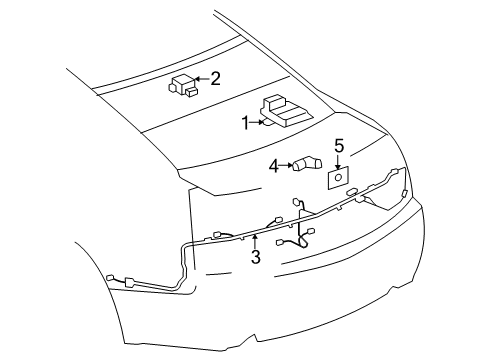 2
1
5
4
3