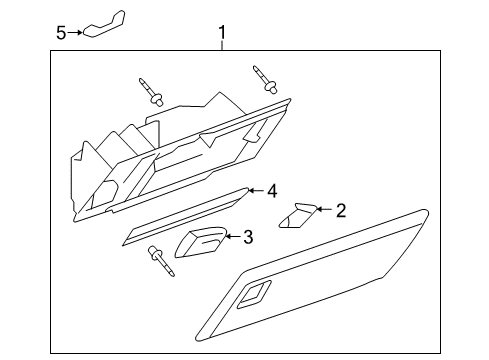 5
1
4
2
3