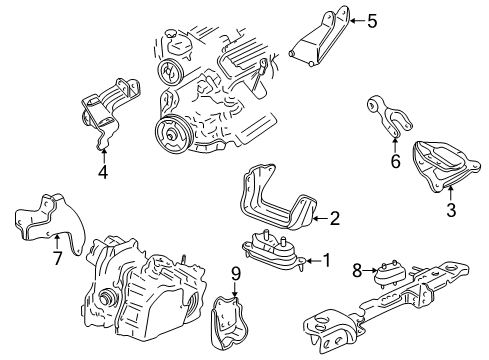 5
4
6
3
2
7
1
9
8