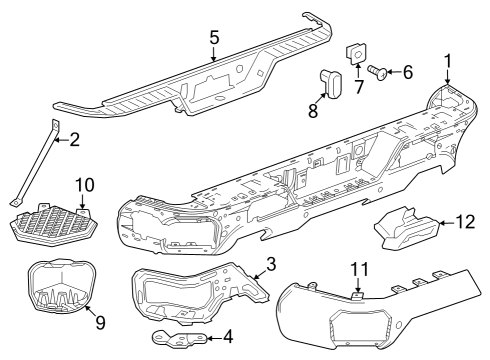 5
7
6
1
8
2
10
12
3
11
9
4