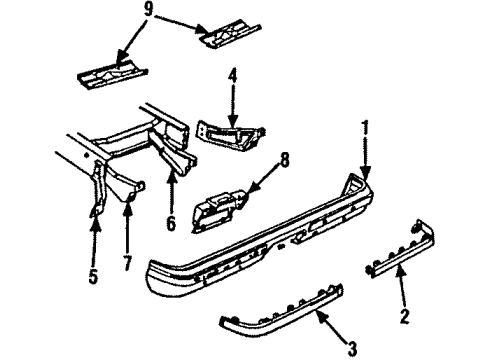 9
4
1
8
6
5
7
2
3