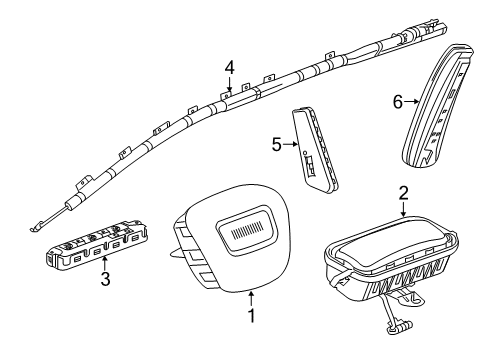 4
6
5
2
3
1