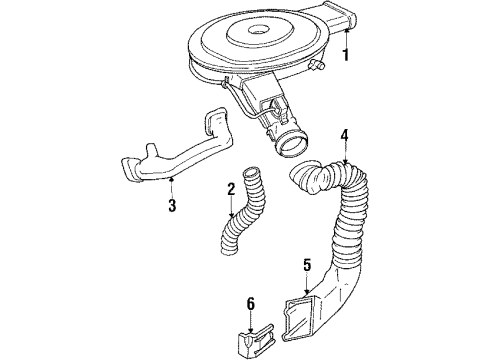 1
4
3
2
5
6