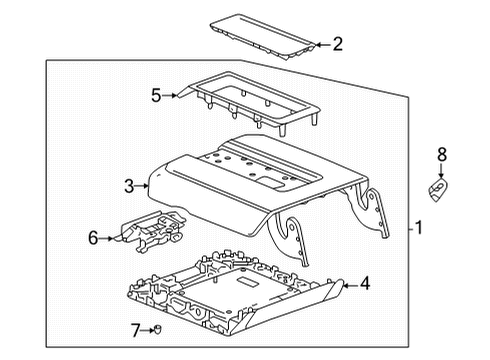 2
5
8
3
1
6
4
7