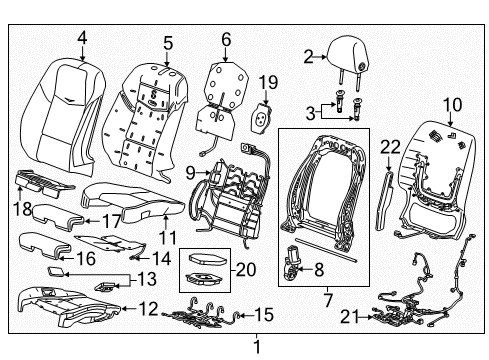 4
5
6
2
19
3
10
22
9
18
17
11
16
14
20
8
13
7
12
15
21
1