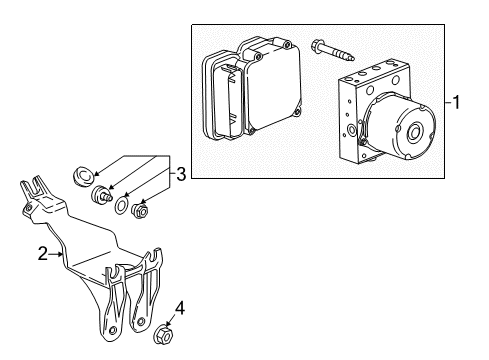 1
3
2
4