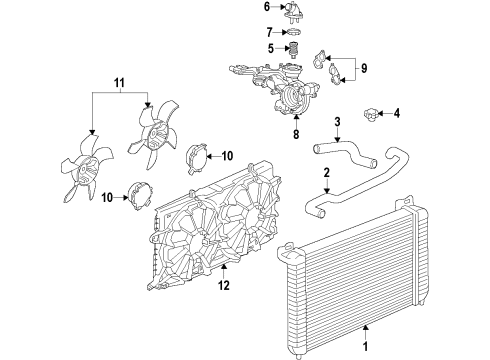 6
7
5
9
11
4
3
8
10
2
10
12
1