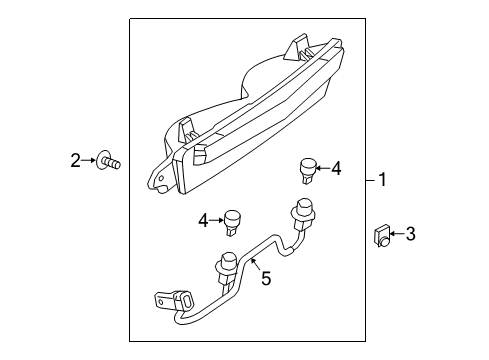 2
4
1
4
3
5