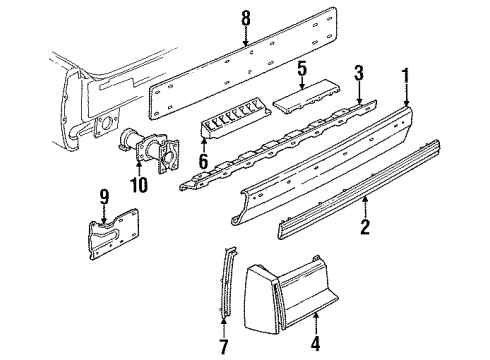 8
5
3
1
6
10
9
2
7
4