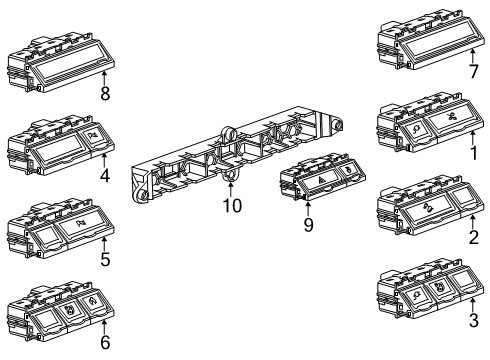 8
4
5
6
10
9
7
1
2
3