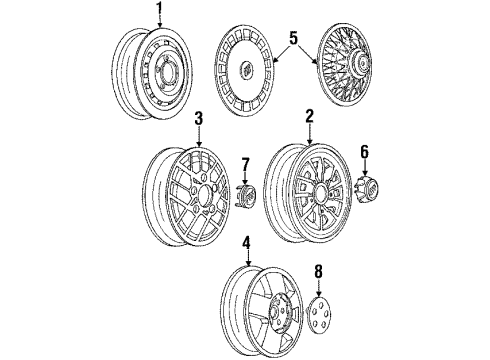 1
5
3
2
7
6
4
8