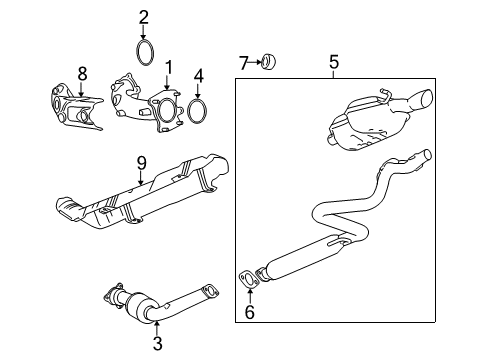 2
8
1
4
7
5
9
6
3