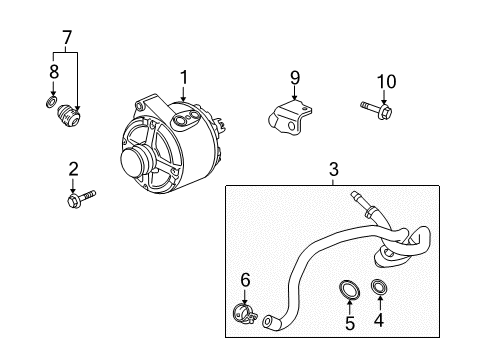 7
8
1
9
10
2
3
6
5
4