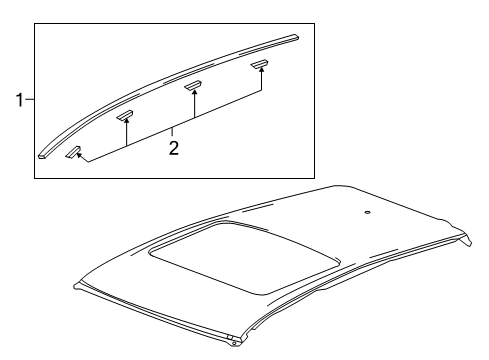 1
2