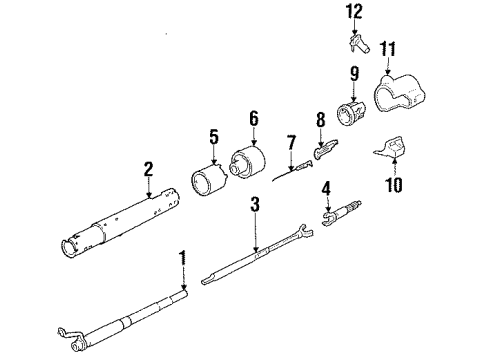 12
11
9
6
8
5
7
2
10
4
3
1