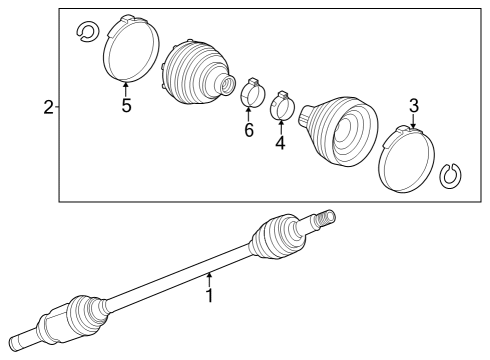 2
5
6
4
3
1