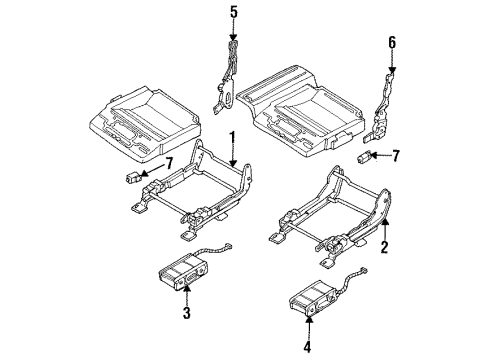 5
6
1
7
7
2
3
4