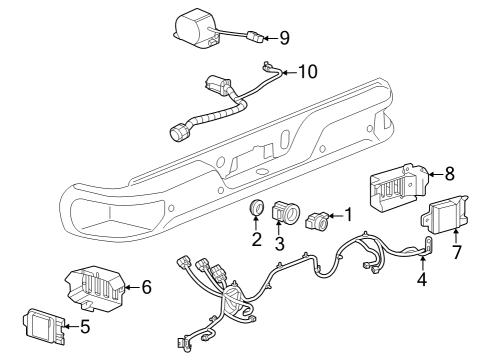 9
10
8
1
2
3
7
4
6
5