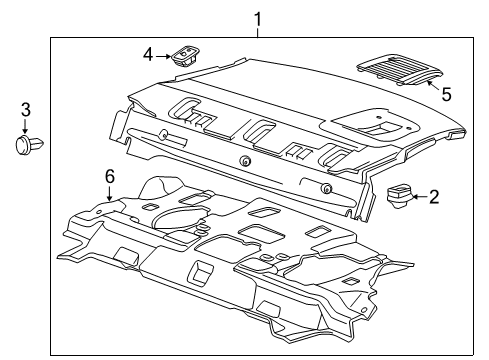 1
4
5
3
6
2