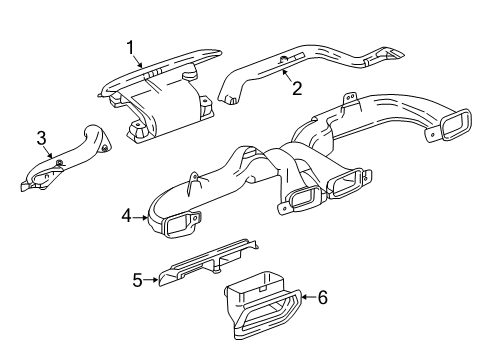 1
2
3
4
5
6