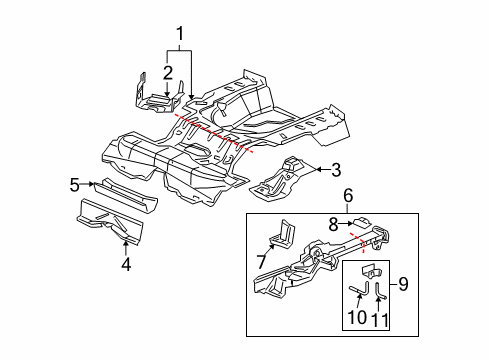 1
2
3
5
4
6
8
7
9
10
11