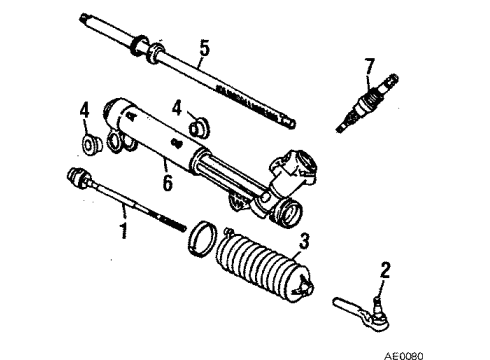 5
7
4
4
6
1
3
2
AE0080