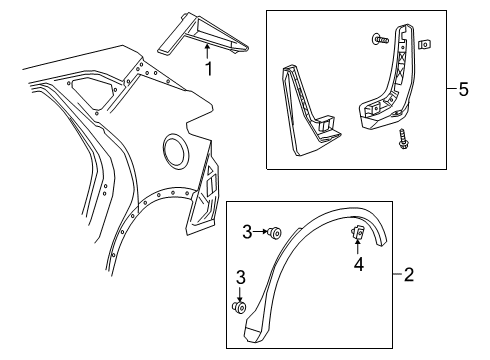 1
5
3
4
2
3