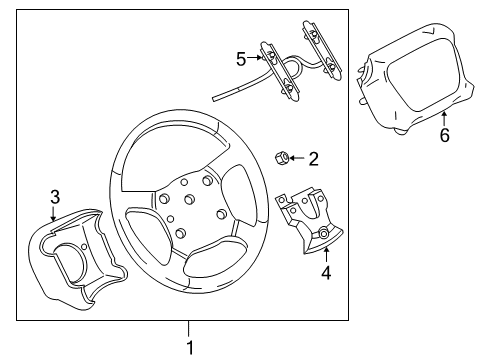 5
6
2
3
4
1