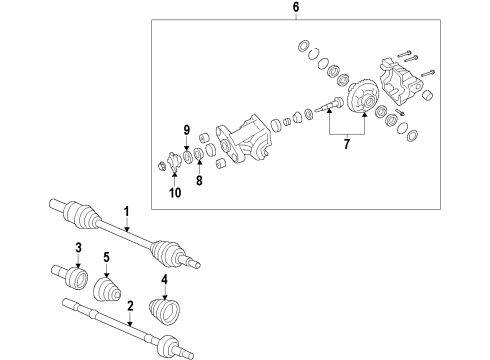 6
9
7
8
10
1
3
5
4
2