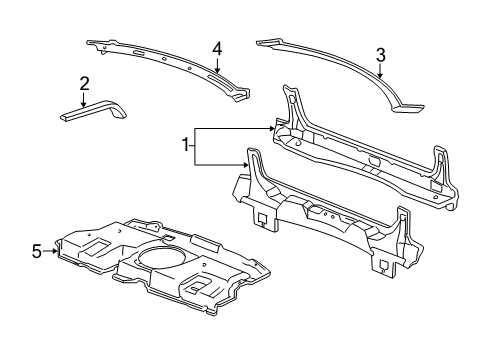 4
3
2
1
5