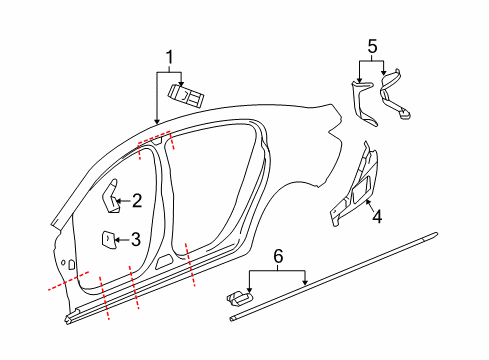 1
5
2
3
4
6