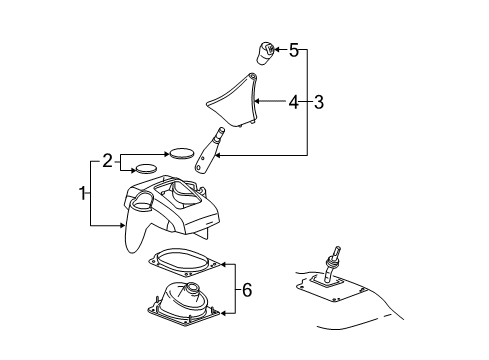 5
4
3
2
1
6