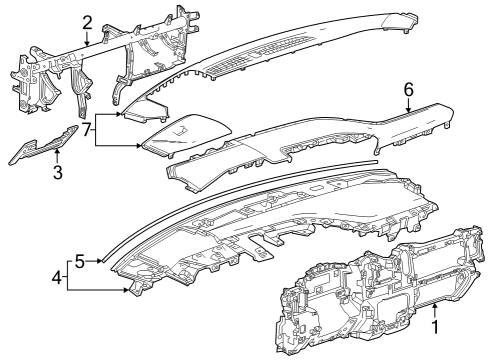 2
6
7
3
5
4
1