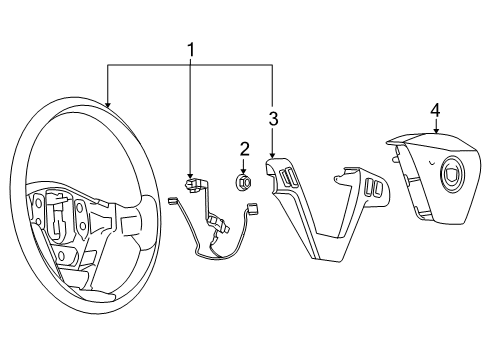 1
2
3
4