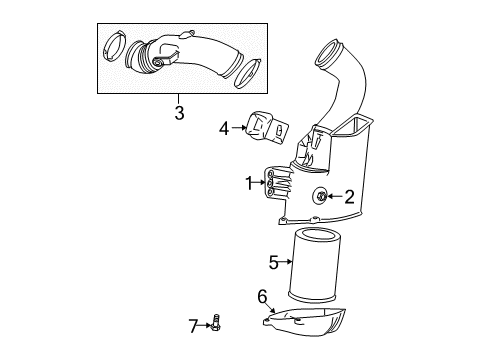 3
4
1
2
5
6
7