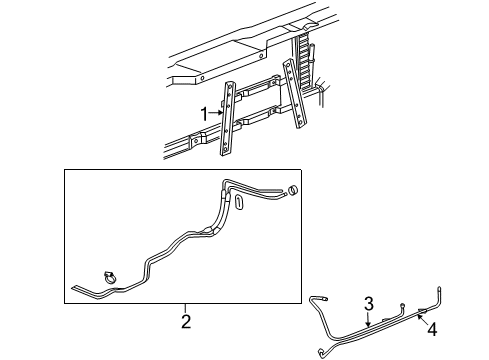 1
2
3
4