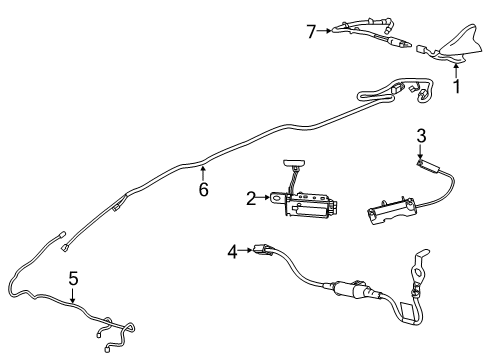 7
1
3
6
2
4
5